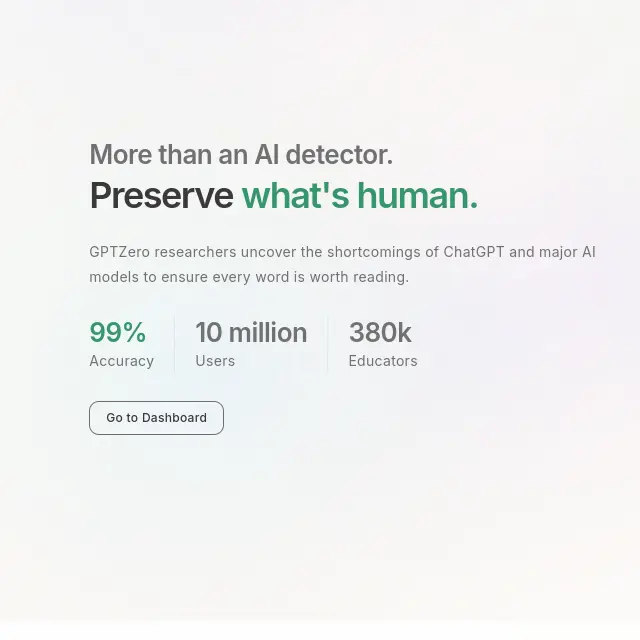 More than an AI detector.
Preserve what's human.

GPTZero researchers uncover the shortcomings of ChatGPT and major AI models to ensure every word is worth reading.

99%
Accuracy

10 million
Users

380k
Educators

Go to Dashboard